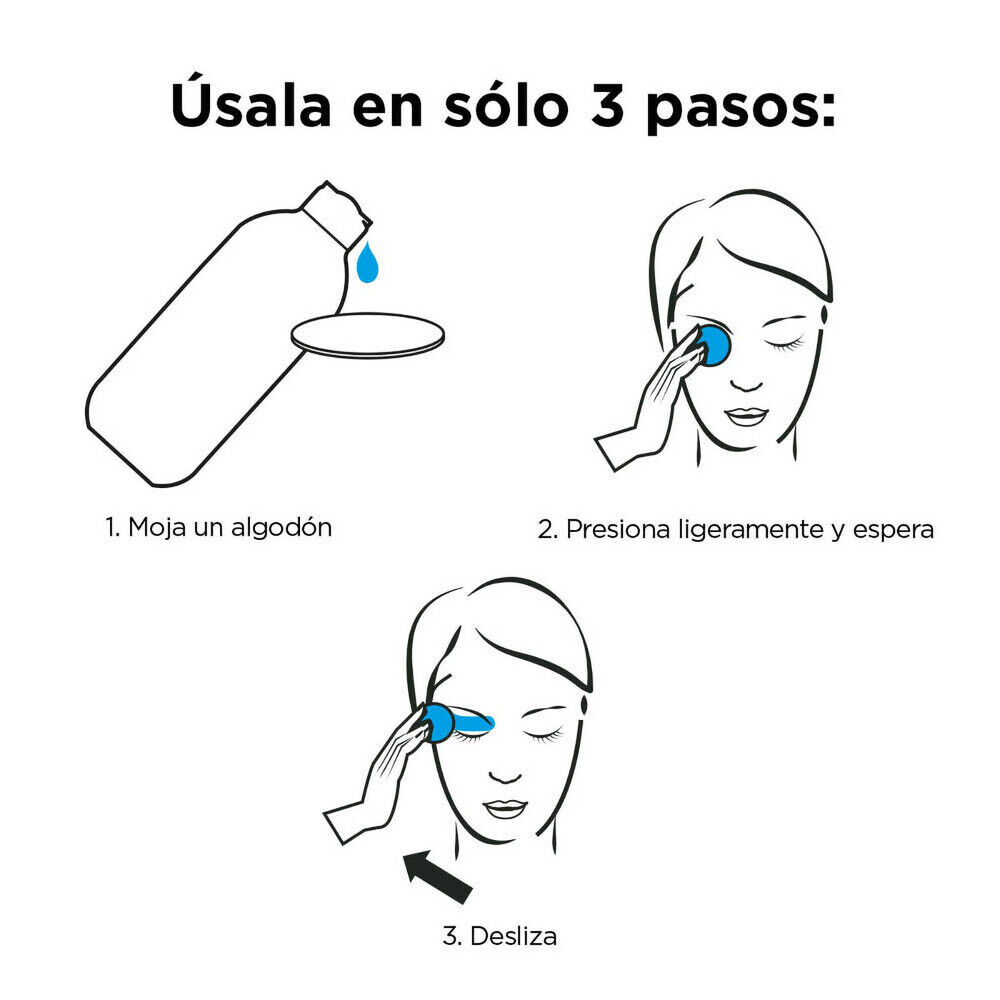 Úsala en sólo 3 pasos:

1. Moja un algodón

2. Presiona ligeramente y espera

3. Desliza